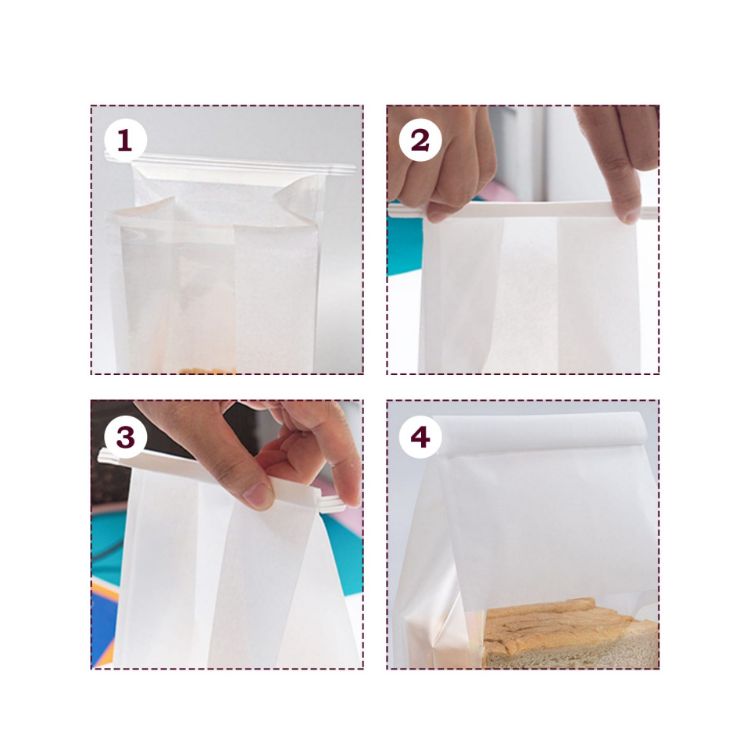 1
2
3
4