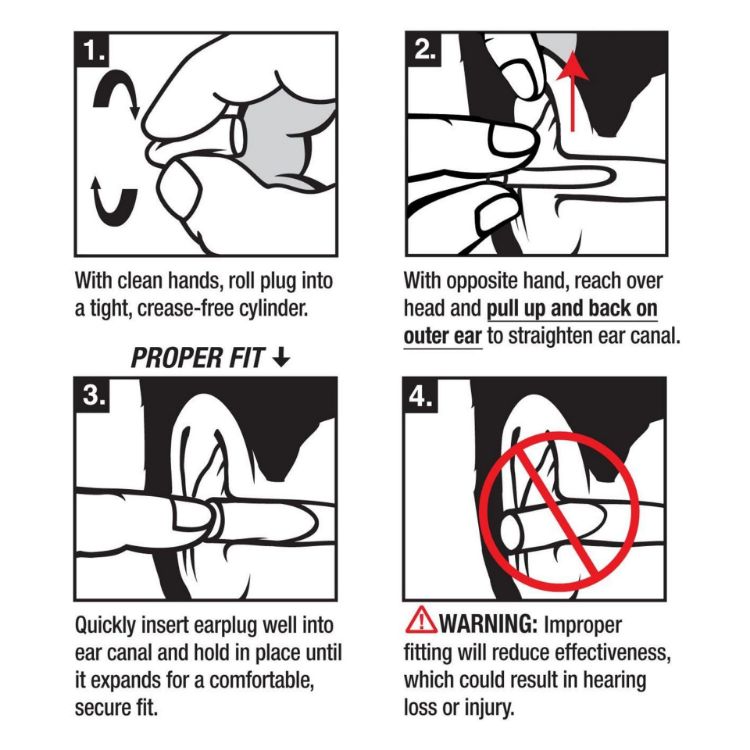 1.

With clean hands, roll plug into a tight, crease-free cylinder.

2.

With opposite hand, reach over head and pull up and back on outer ear to straighten ear canal.

PROPER FIT ↓

3.

Quickly insert earplug well into ear canal and hold in place until it expands for a comfortable, secure fit.

4.

WARNING: Improper fitting will reduce effectiveness, which could result in hearing loss or injury.