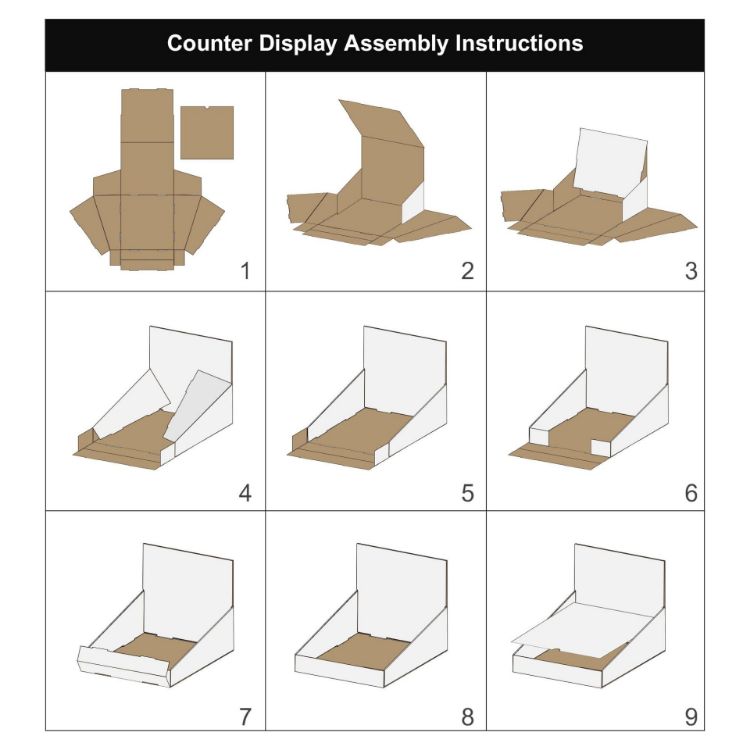 Counter Display Assembly Instructions

1

2

3

4

5

6

7

8

9