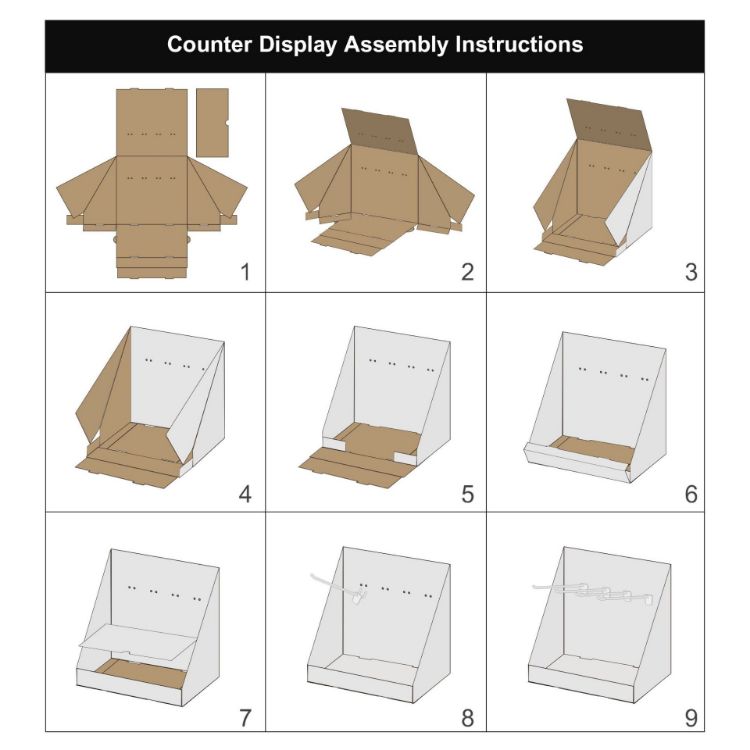 Counter Display Assembly Instructions

1

2

3

4

5

6

7

8

9