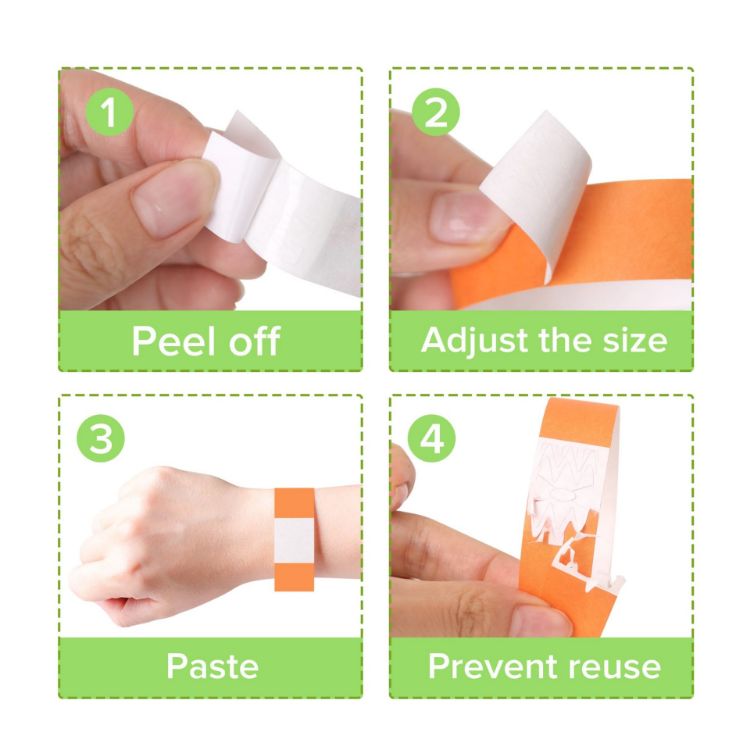 1
Peel off

2
Adjust the size

3
Paste

4
Prevent reuse