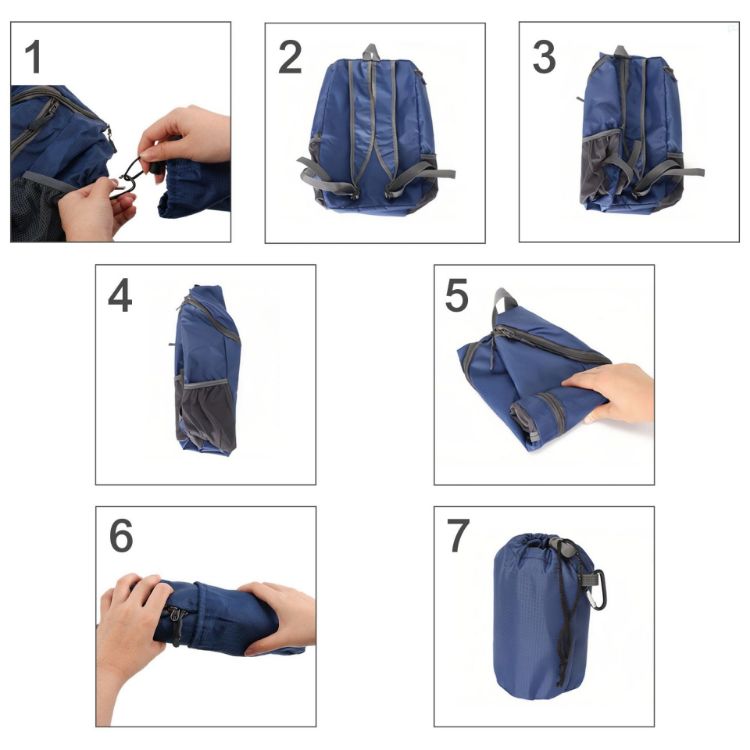 1

2

3

4

5

6

7