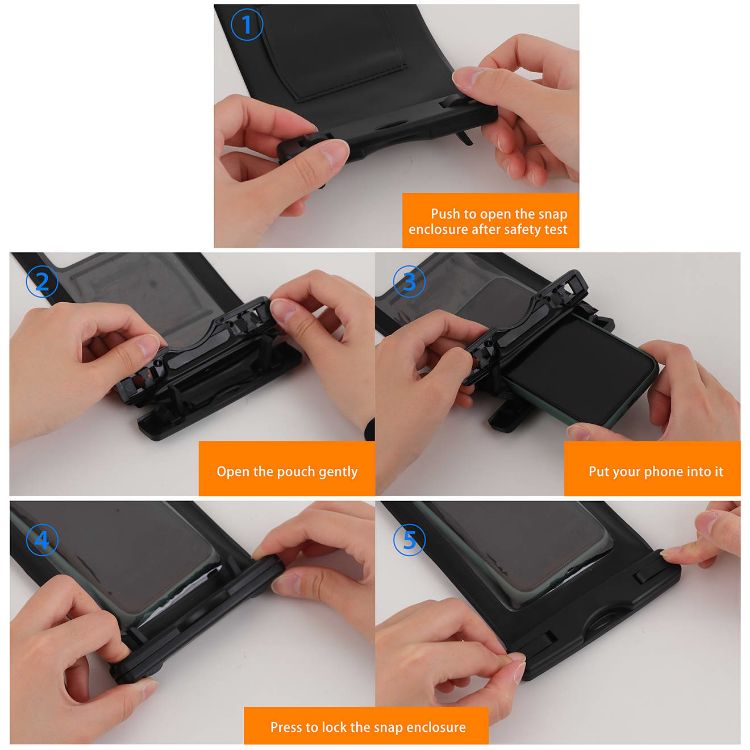 1

Push to open the snap enclosure after safety test

2

Open the pouch gently

3

Put your phone into it

4

5

Press to lock the snap enclosure