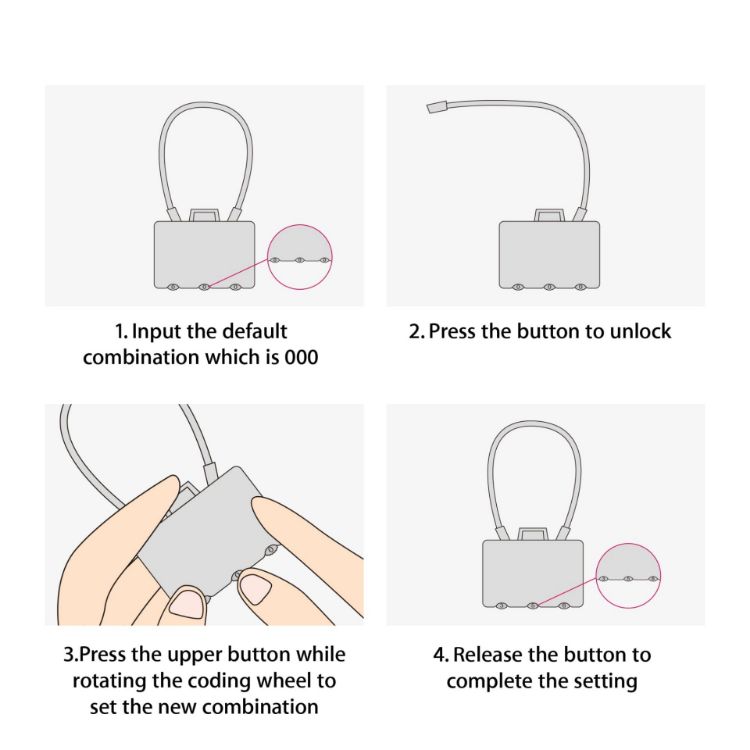 1. Input the default combination which is 000

2. Press the button to unlock

3.Press the upper button while rotating the coding wheel to set the new combination

4. Release the button to complete the setting