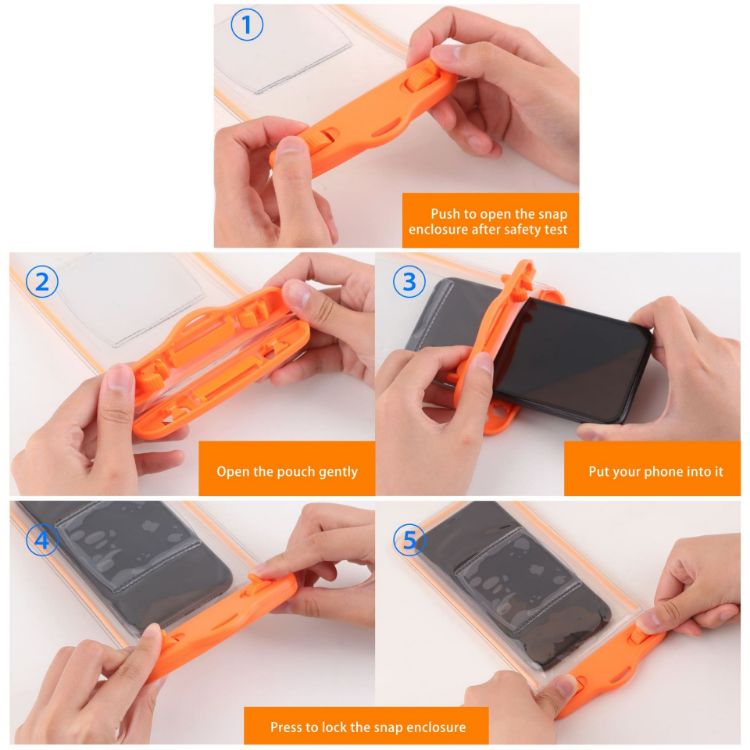 1

Push to open the snap enclosure after safety test

2

Open the pouch gently

3

Put your phone into it

4

5

Press to lock the snap enclosure