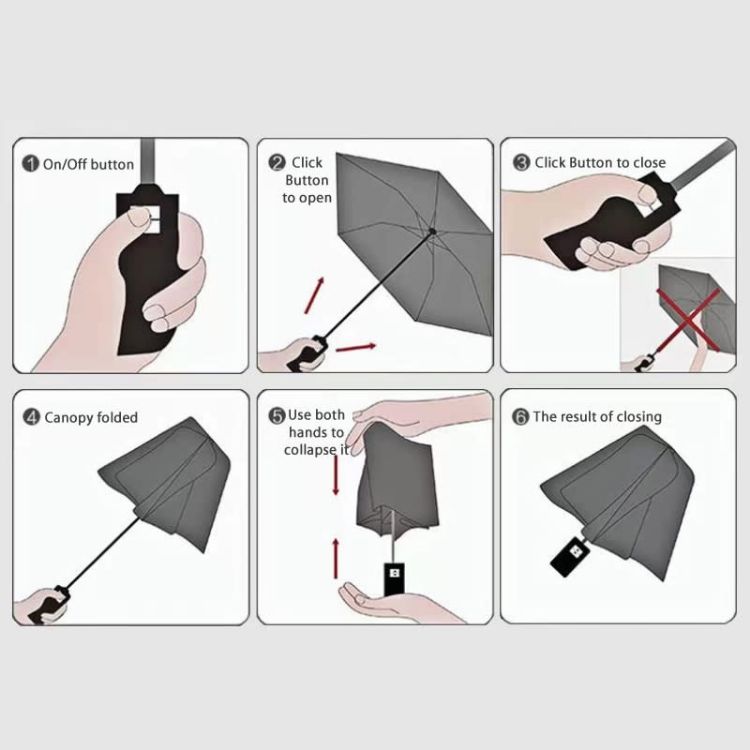 1 On/Off button

2 Click Button to open

3 Click Button to close

4 Canopy folded

5 Use both hands to collapse it

6 The result of closing