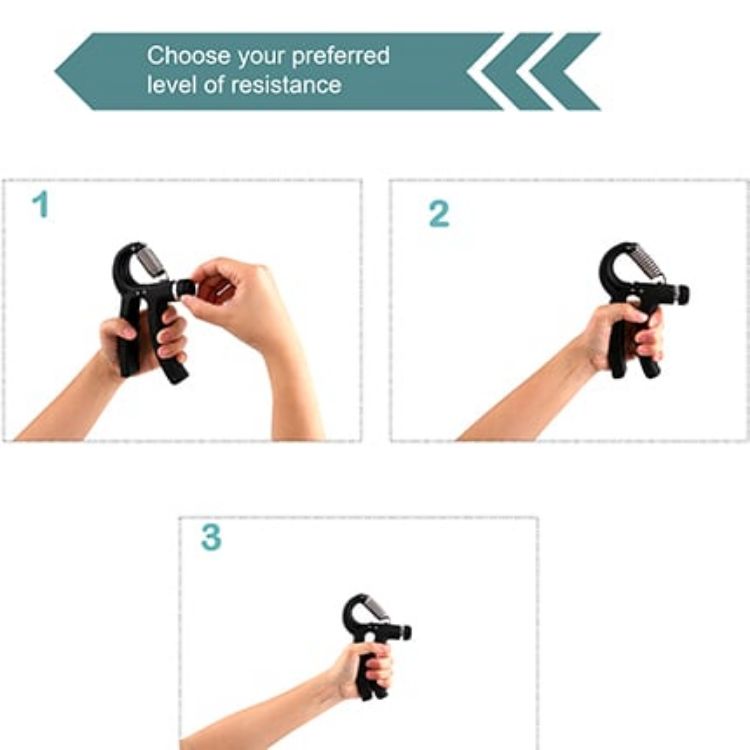 Choose your preferred level of resistance

1

2

3