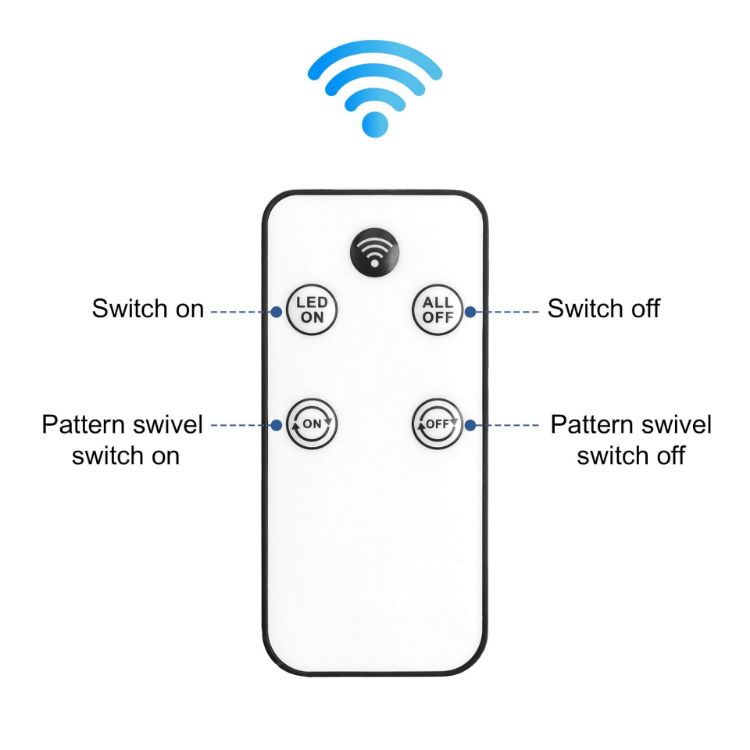 Switch on
LED ON
ALL OFF
Switch off

Pattern swivel switch on
ON
OFF
Pattern swivel switch off