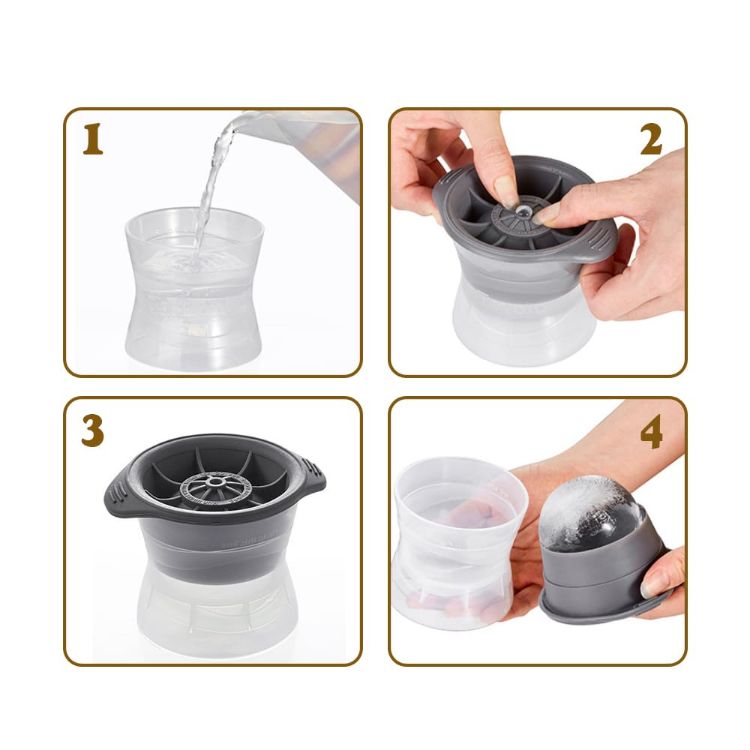 1

2

3

4